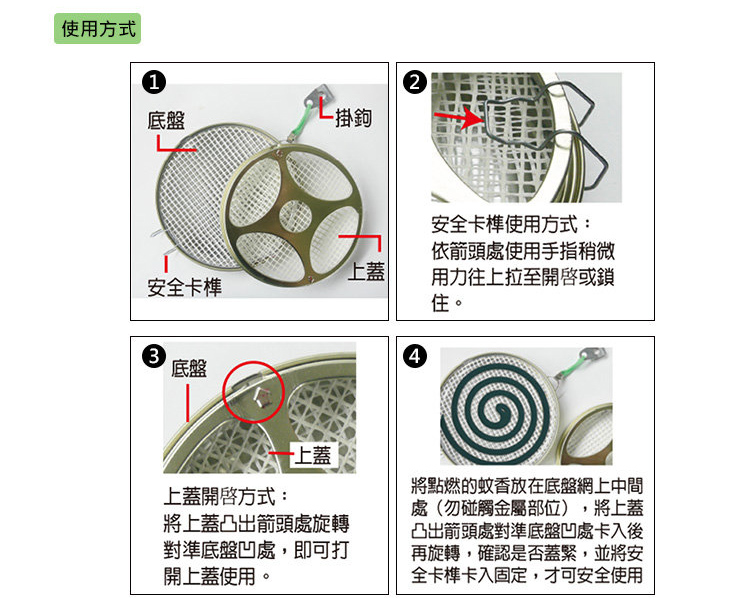 使用方式

1
底盤
掛鉤
上蓋
安全卡榫

2
安全卡榫使用方式：
依箭頭處使用手指稍微用力往上拉至開啓或鎖住。

3
底盤
上蓋
上蓋開啓方式：
將上蓋凸出箭頭處旋轉對準底盤凹處，即可打開上蓋使用。

4
將點燃的蚊香放在底盤網上中間處（勿碰觸金屬部位），將上蓋凸出箭頭處對準底盤凹處卡入後再旋轉，確認是否蓋緊，並將安全卡榫卡入固定，才可安全使用